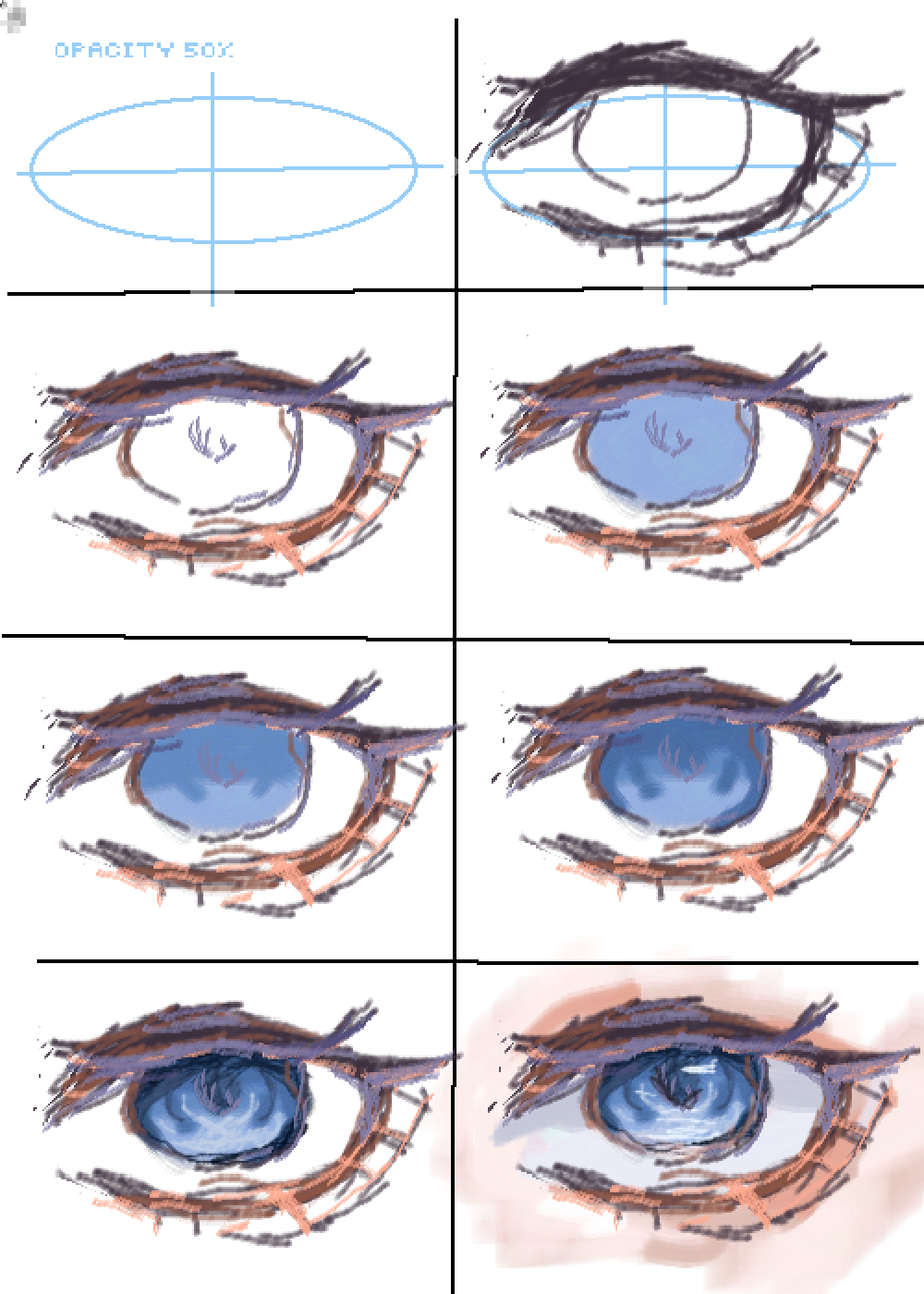 OPACITY 50%